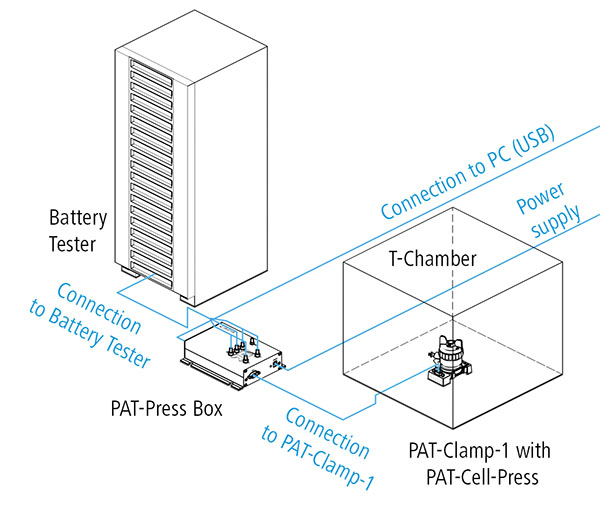 Battery Tester

Connection to PC (USB)

Power supply

T-Chamber

Connection to Battery Tester

PAT-Press Box

Connection to PAT-Clamp-1

PAT-Clamp-1 with PAT-Cell-Press